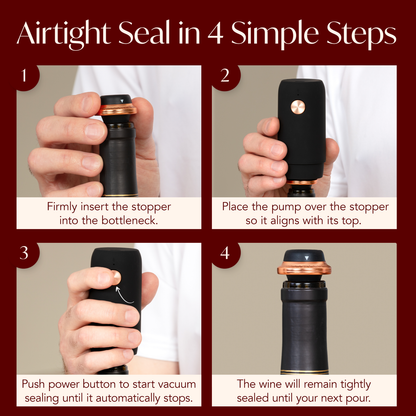 Airtight Seal in 4 Simple Steps

1

Firmly insert the stopper into the bottleneck.

2

Place the pump over the stopper so it aligns with its top.

3

Push power button to start vacuum sealing until it automatically stops.

4

The wine will remain tightly sealed until your next pour.