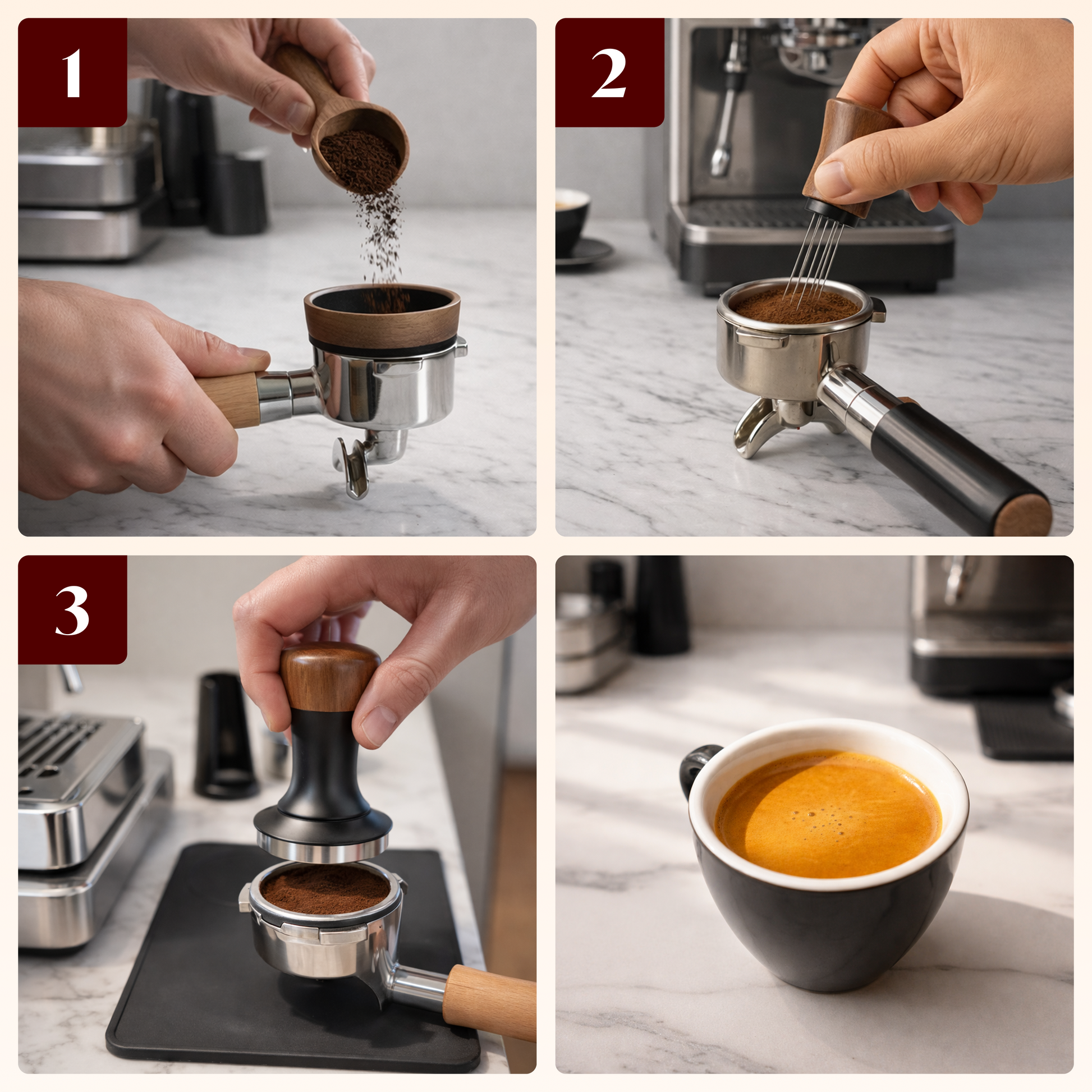 1

2

3