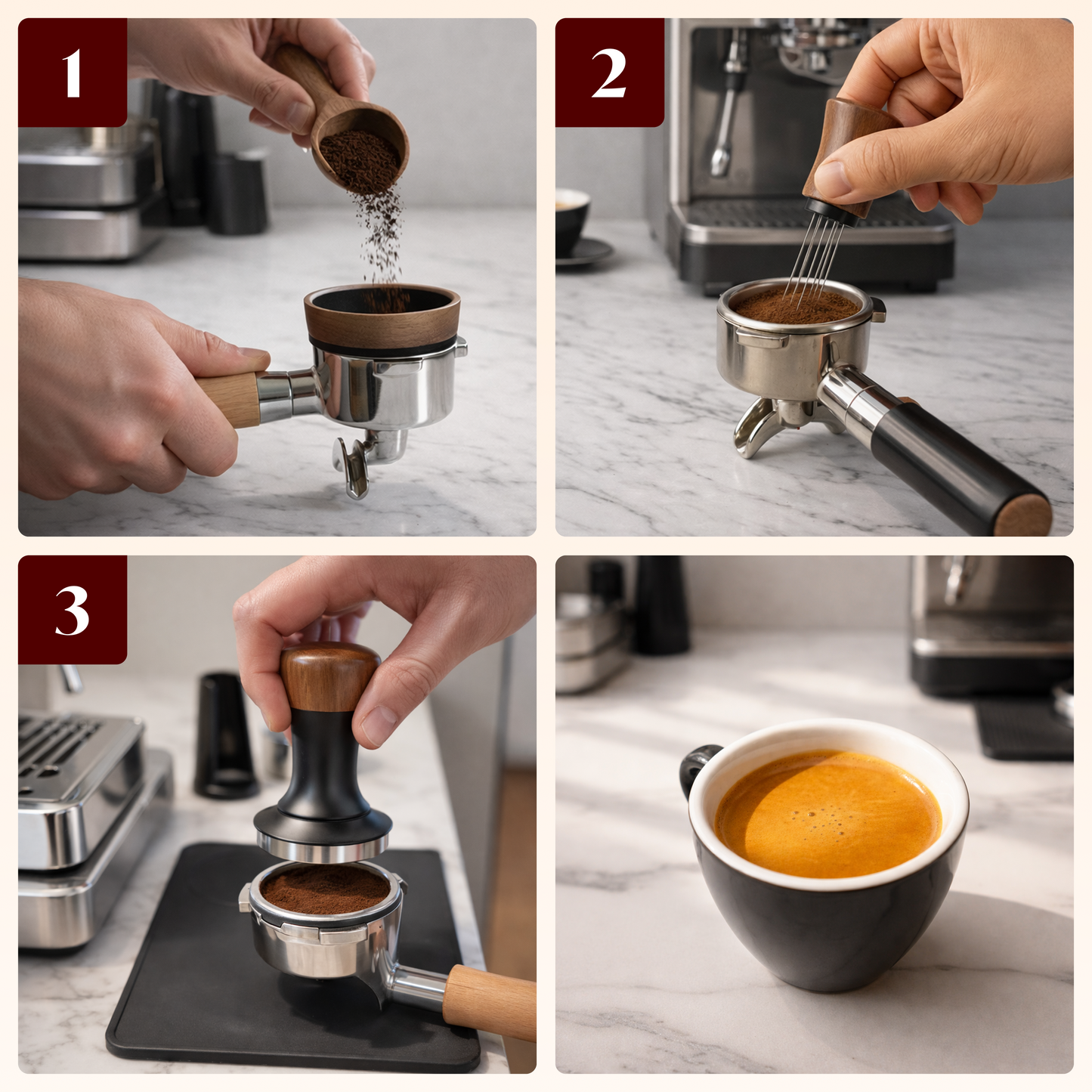 1

2

3