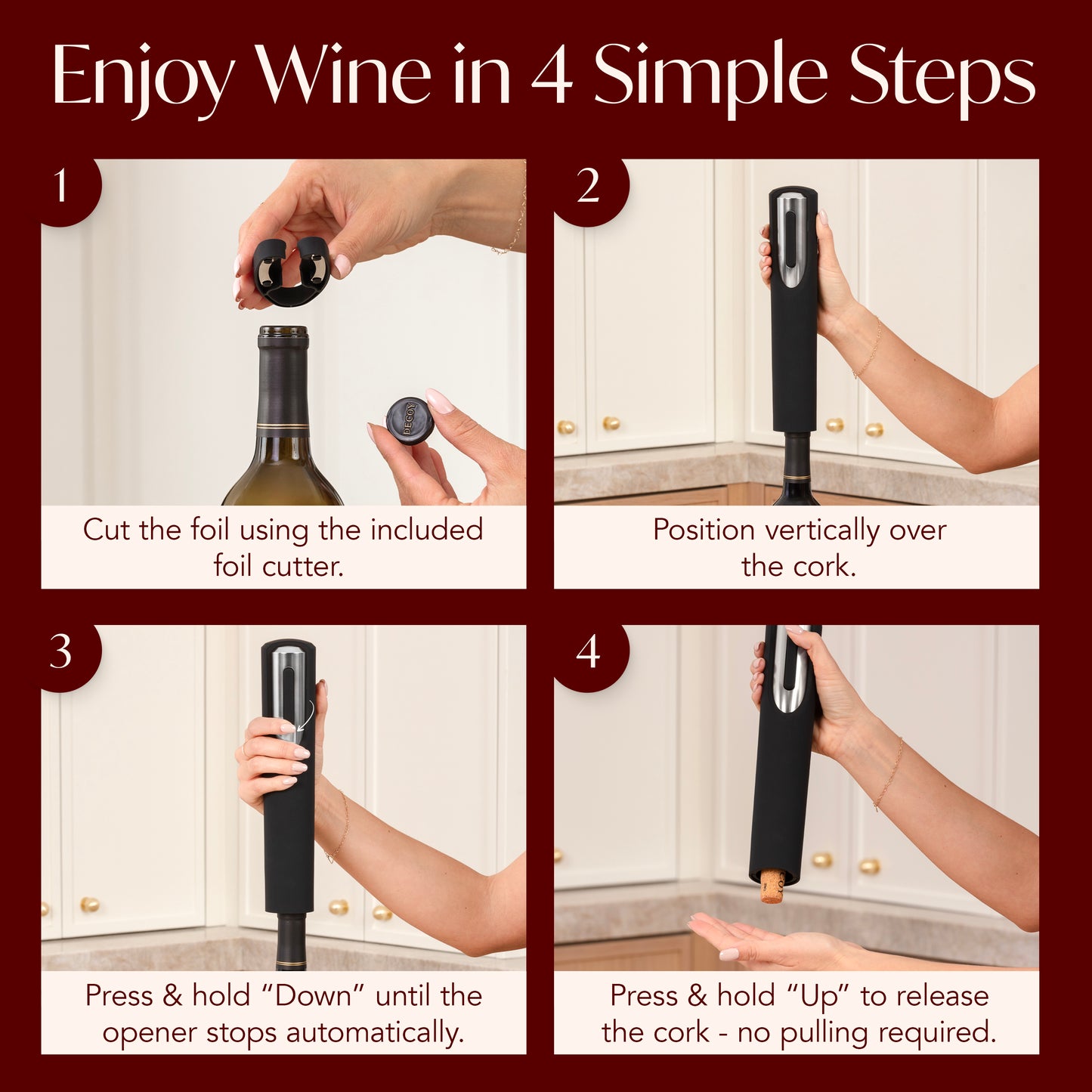 Enjoy Wine in 4 Simple Steps

1

DECOY

Cut the foil using the included foil cutter.

2

Position vertically over the cork.

3

Press & hold “Down” until the opener stops automatically.

4

Press & hold “Up” to release the cork - no pulling required.