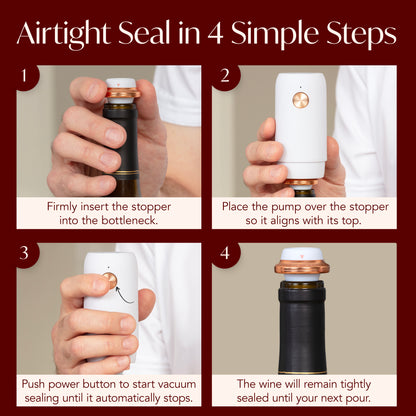 Airtight Seal in 4 Simple Steps

1

Firmly insert the stopper into the bottleneck.

2

Place the pump over the stopper so it aligns with its top.

3

Push power button to start vacuum sealing until it automatically stops.

4

The wine will remain tightly sealed until your next pour.