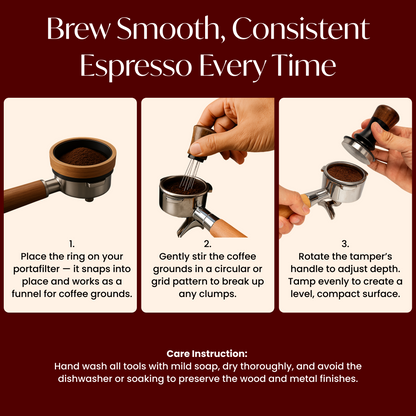 Brew Smooth, Consistent Espresso Every Time

1.
Place the ring on your portafilter — it snaps into place and works as a funnel for coffee grounds.

2.
Gently stir the coffee grounds in a circular or grid pattern to break up any clumps.

3.
Rotate the tamper's handle to adjust depth. Tamp evenly to create a level, compact surface.

Care Instruction:
Hand wash all tools with mild soap, dry thoroughly, and avoid the dishwasher or soaking to preserve the wood and metal finishes.