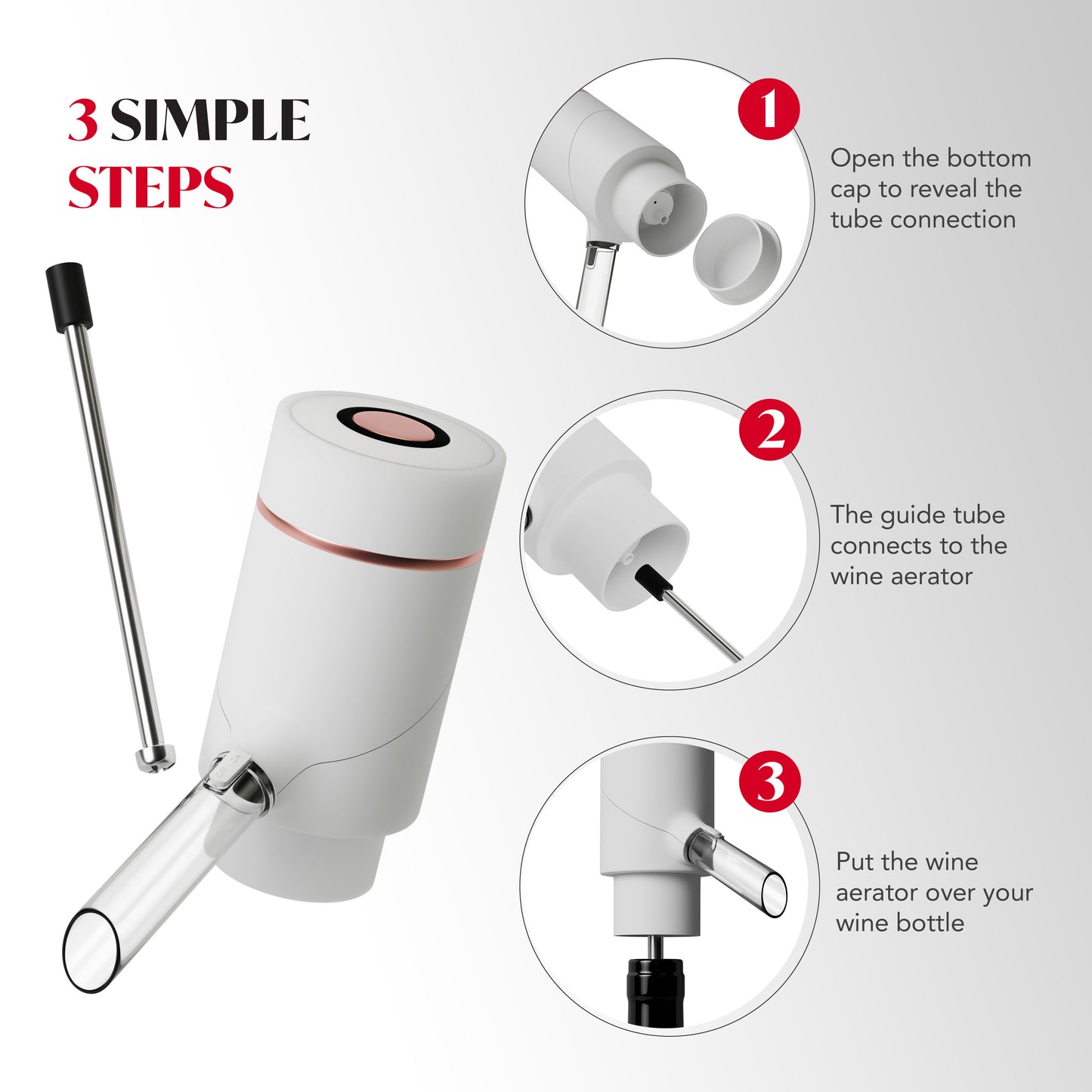 3 SIMPLE STEPS

1

Open the bottom cap to reveal the tube connection

2

The guide tube connects to the wine aerator

3

Put the wine aerator over your wine bottle