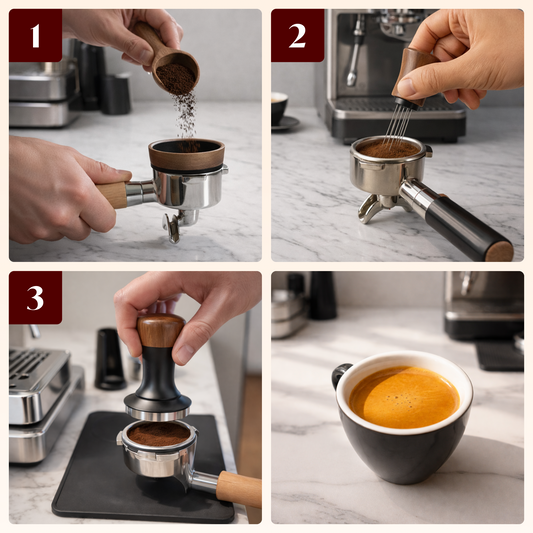 1

2

3