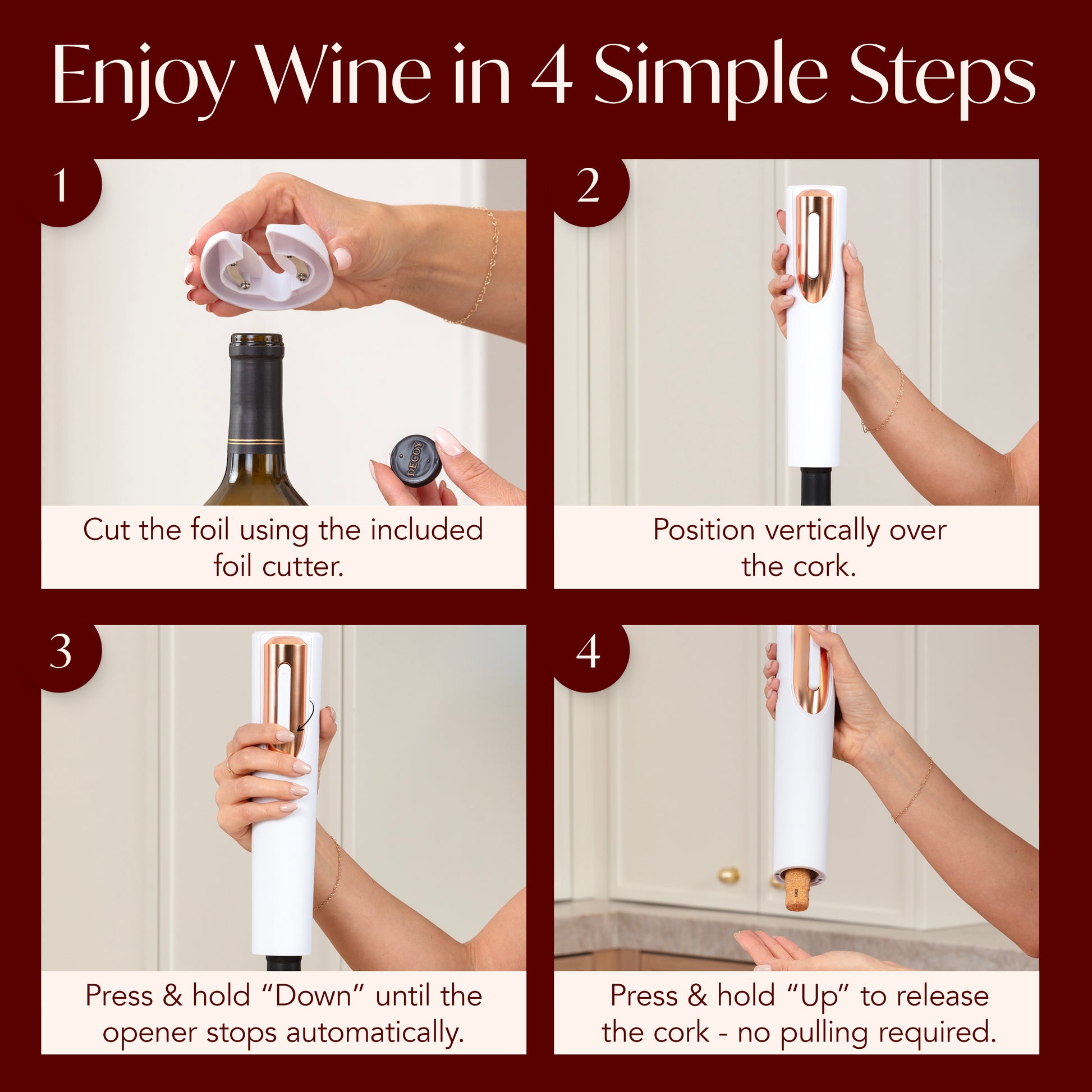 Enjoy Wine in 4 Simple Steps

1

DECOY

Cut the foil using the included foil cutter.

2

Position vertically over the cork.

3

Press & hold “Down” until the opener stops automatically.

4

Press & hold “Up” to release the cork - no pulling required.